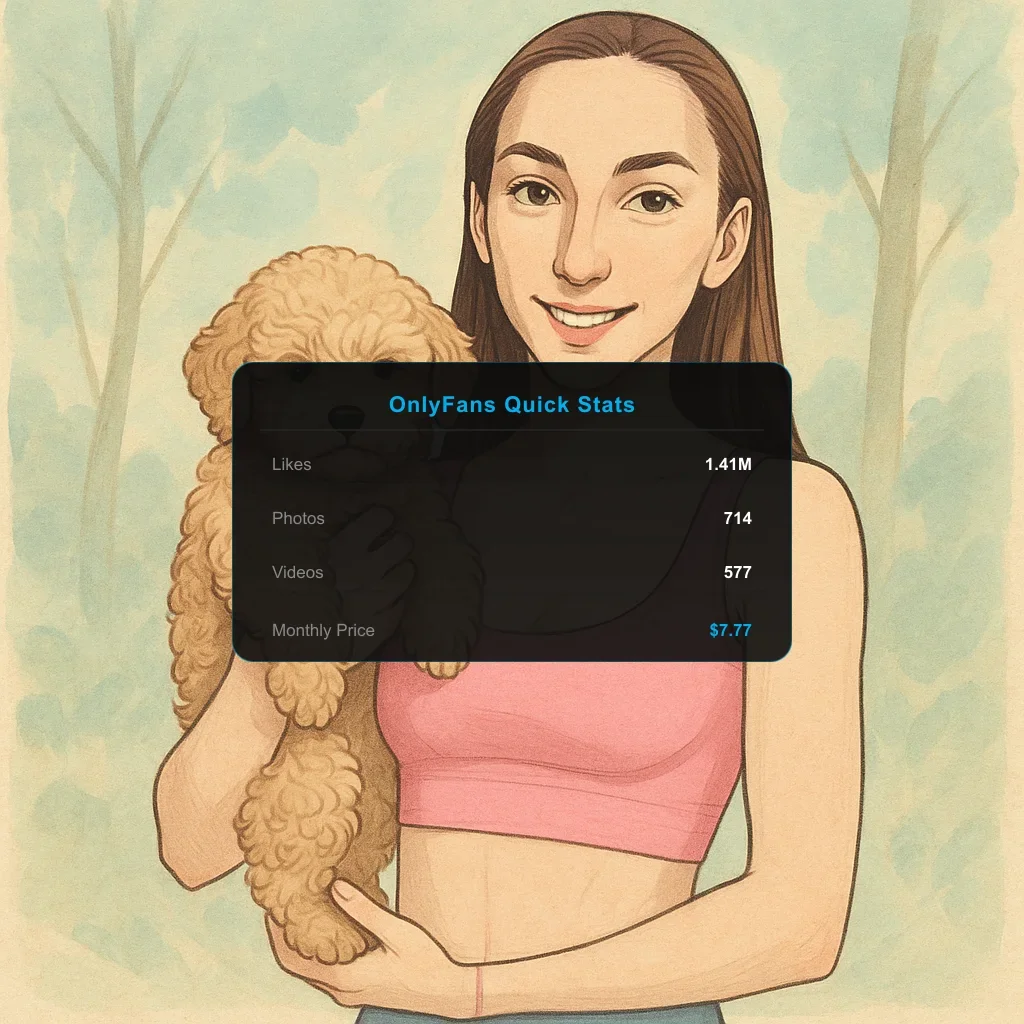 OnlyFans Quick Stats

| Likes | 1.41M |
|---|---|
| Photos | 714 |
| Videos | 577 |
| Monthly Price | $7.77 |